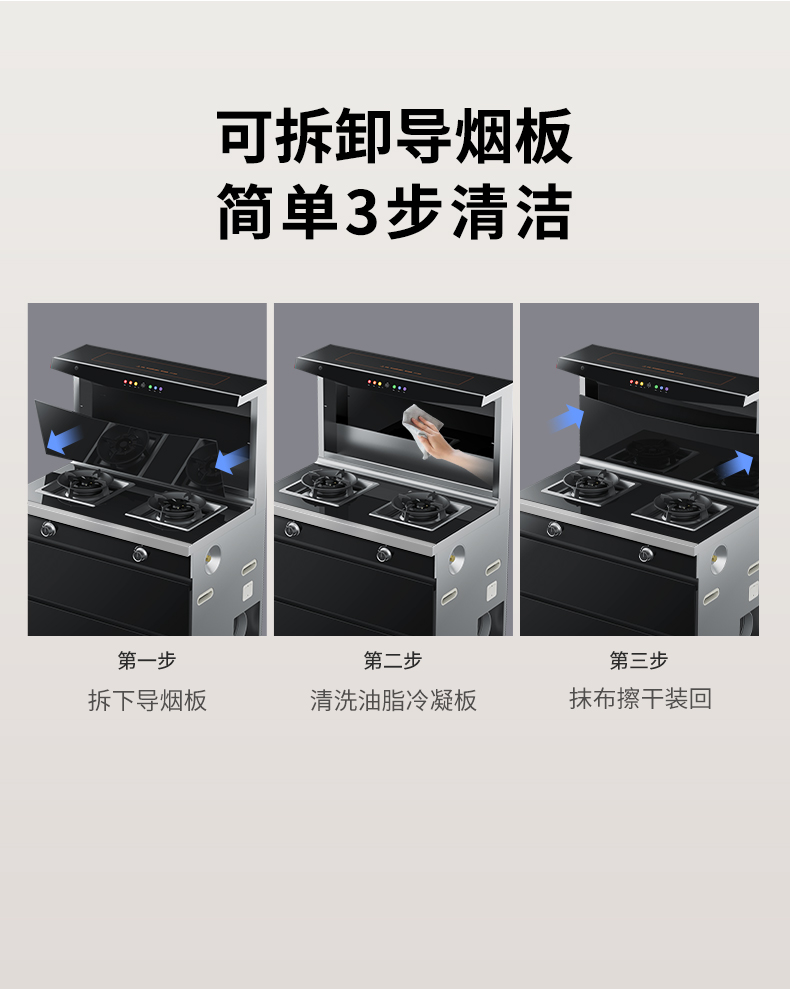 可拆卸导烟板
简单3步清洁

第一步
拆下导烟板

第二步
清洗油脂冷凝板

第三步
抹布擦干装回