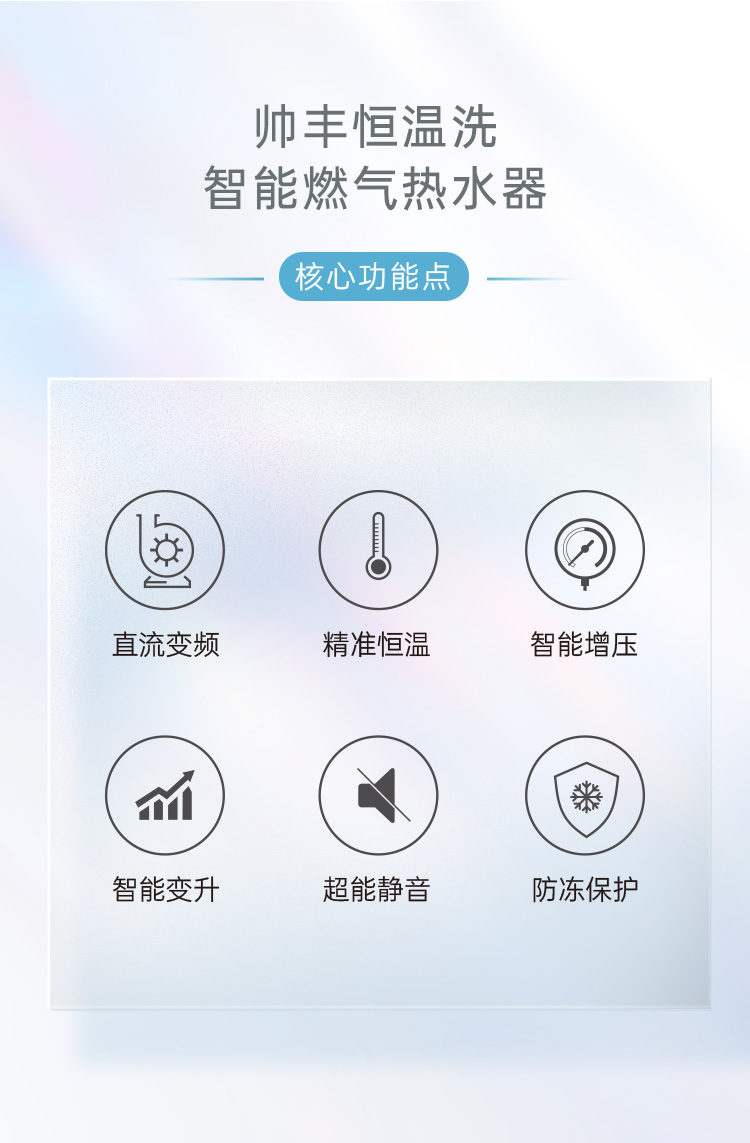 帅丰恒温洗
智能燃气热水器

核心功能点

直流变频

精准恒温

智能增压

智能变升

超能静音

防冻保护